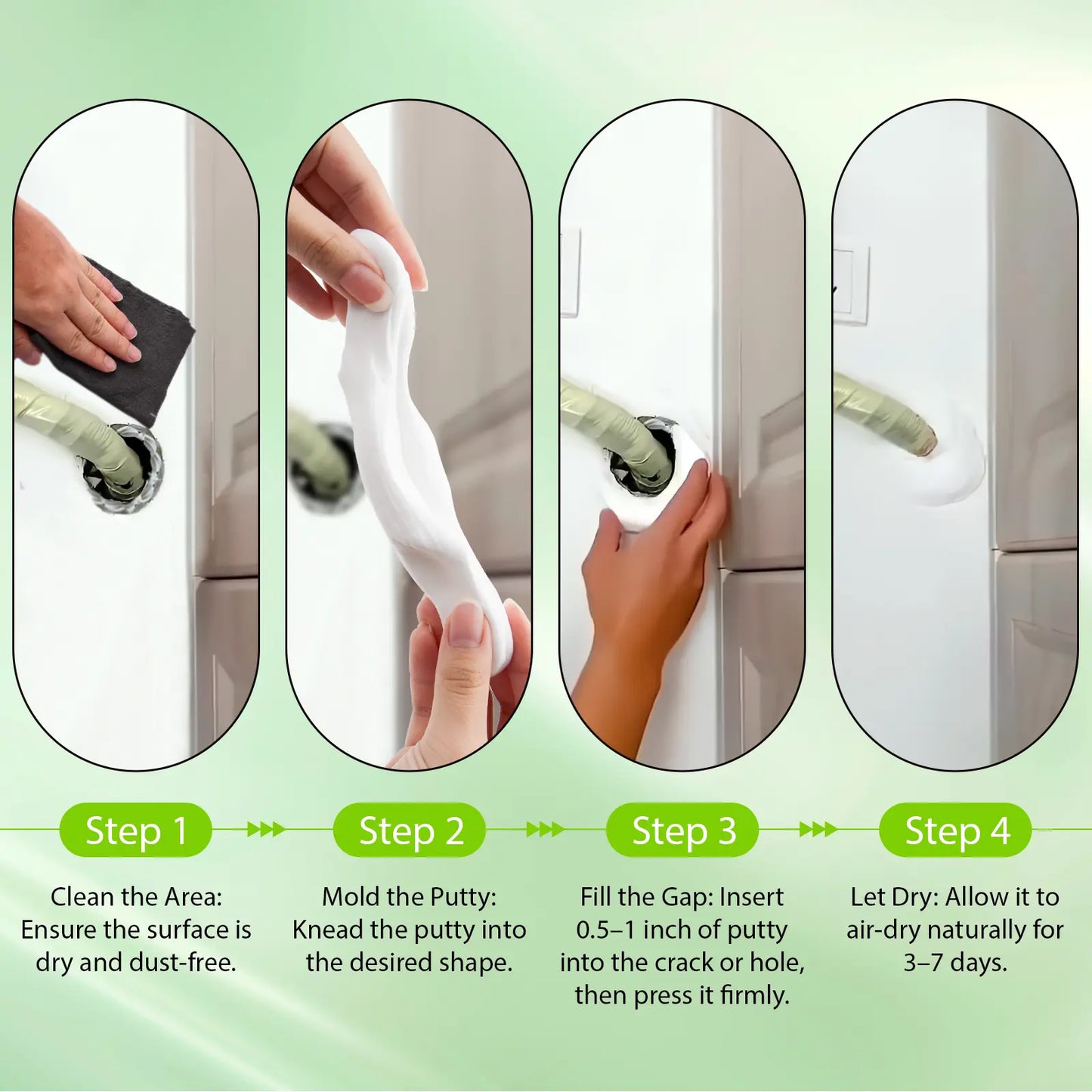 Step 1

Clean the Area: Ensure the surface is dry and dust-free.

Step 2

Mold the Putty: Knead the putty into the desired shape.

Step 3

Fill the Gap: Insert 0.5–1 inch of putty into the crack or hole, then press it firmly.

Step 4

Let Dry: Allow it to air-dry naturally for 3–7 days.