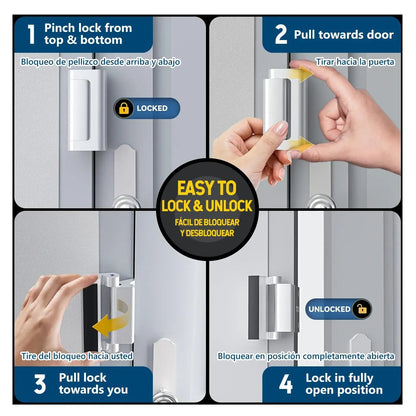 1 Pinch lock from top & bottom

Bloqueo de pellizco desde arriba y abajo

LOCKED

2 Pull towards door

Tirar hacia la puerta

EASY TO LOCK & UNLOCK
FÁCIL DE BLOQUEAR Y DESBLOQUEAR

Tire del bloqueo hacia usted

3 Pull lock towards you

UNLOCKED

Bloquear en posición completamente abierta

4 Lock in fully open position